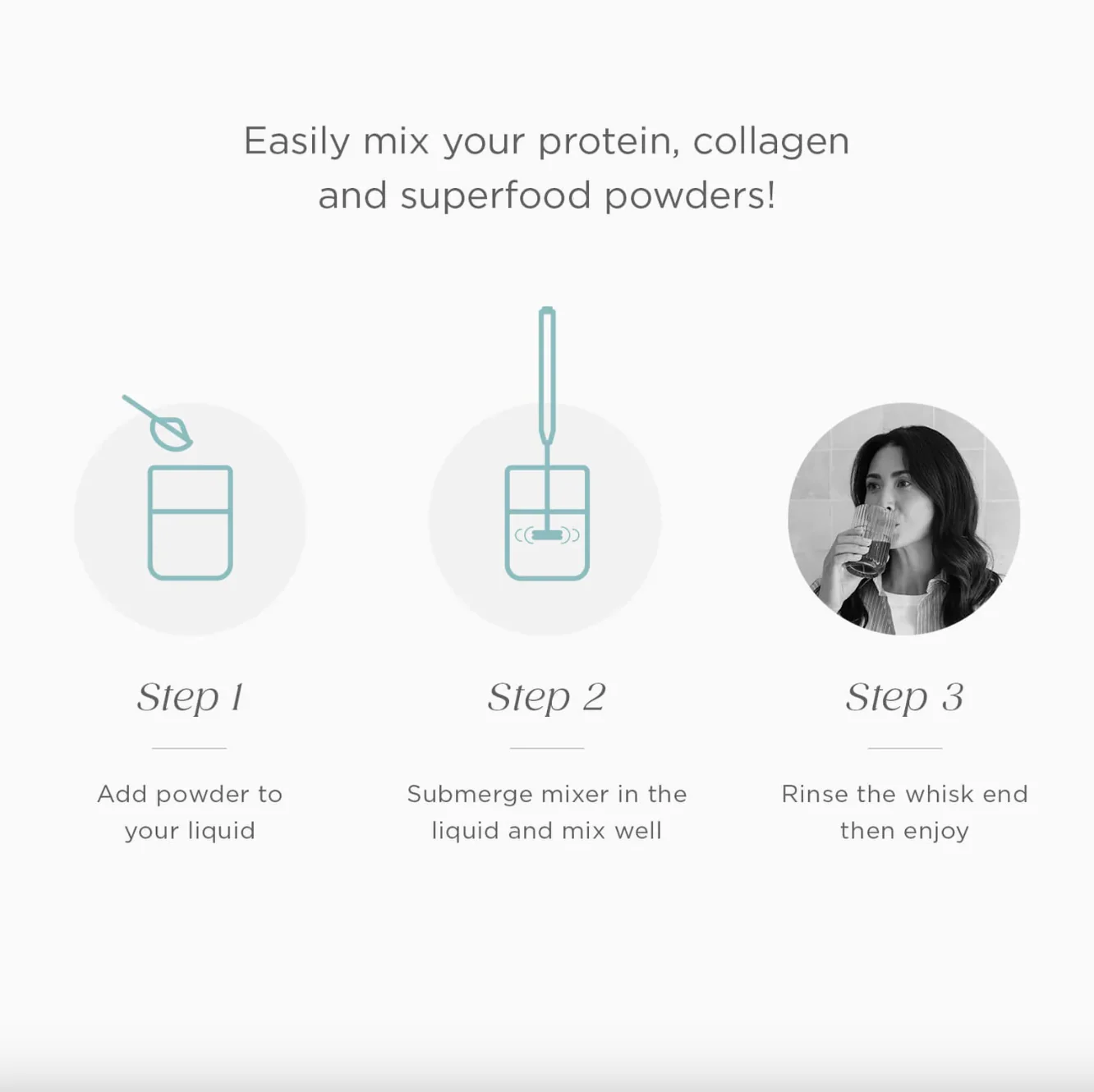 Easily mix your protein, collagen and superfood powders!

Step 1

Add powder to your liquid

Step 2

Submerge mixer in the liquid and mix well

Step 3

Rinse the whisk end then enjoy